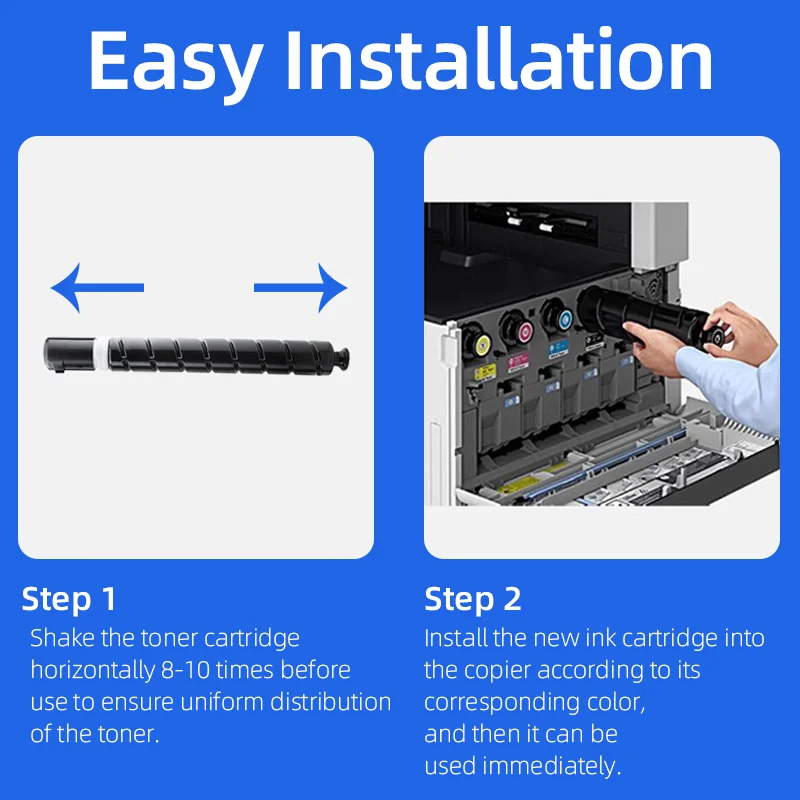 Easy Installation

Step 1

Shake the toner cartridge horizontally 8-10 times before use to ensure uniform distribution of the toner.

Step 2

Install the new ink cartridge into the copier according to its corresponding color, and then it can be used immediately.